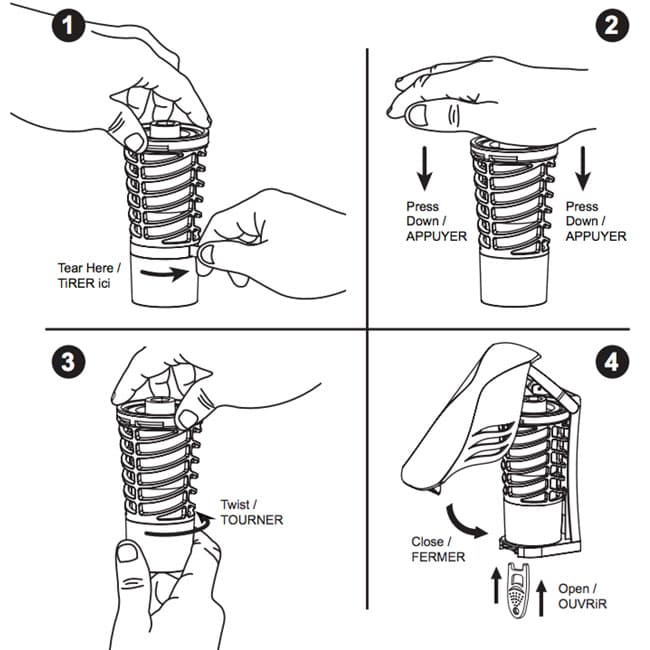 1

Tear Here / TiRER ici

2

Press Down / APPUYER

Press Down / APPUYER

3

Twist / TOURNER

4

Close / FERMER

Open / OUVRiR