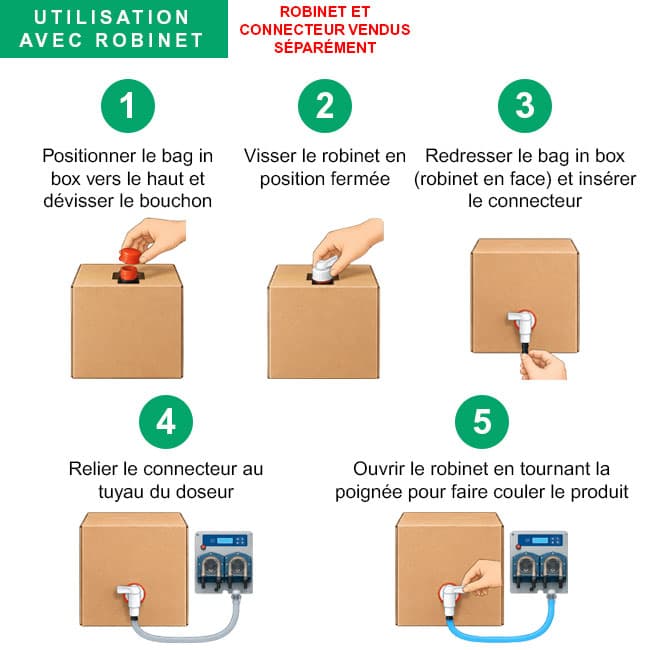 UTILISATION AVEC ROBINET

ROBINET ET CONNECTEUR VENDUS SÉPARÉMENT

1
Positionner le bag in box vers le haut et dévisser le bouchon

2
Visser le robinet en position fermée

3
Redresser le bag in box (robinet en face) et insérer le connecteur

4
Relier le connecteur au tuyau du doseur

5
Ouvrir le robinet en tournant la poignée pour faire couler le produit